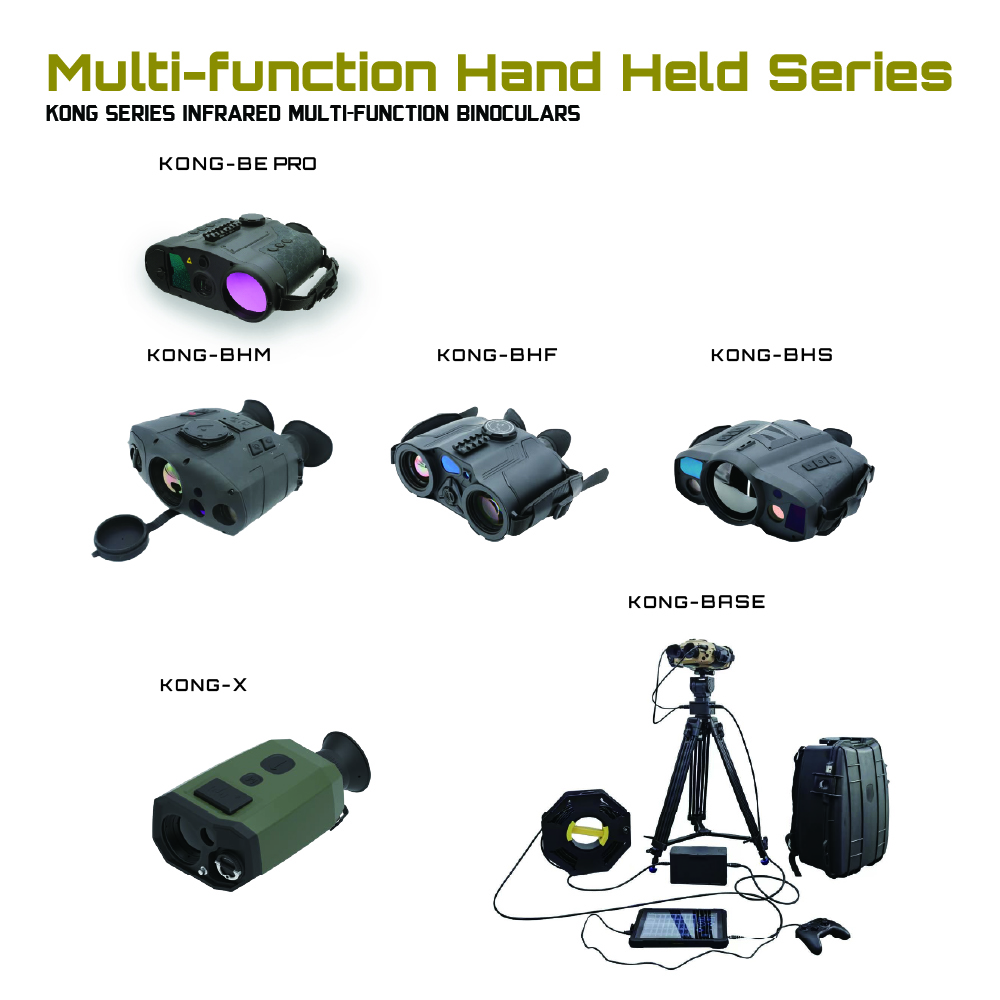 Multi-function Hand Held Series
KONG SERIES INFRARED MULTI-FUNCTION BINOCULARS

KONG-BE PRO

KONG-BHM

KONG-BHF

KONG-BHS

KONG-BASE

KONG-X